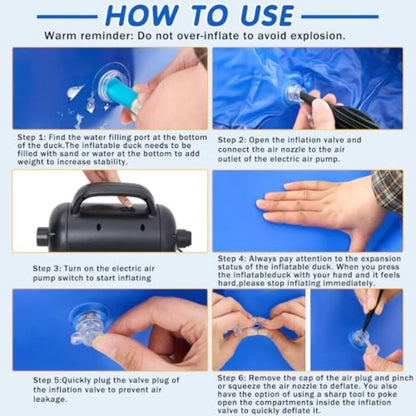 HOW TO USE

Warm reminder: Do not over-inflate to avoid explosion.

Step 1: Find the water filling port at the bottom of the duck.The inflatable duck needs to be filled with sand or water at the bottom to add weight to increase stability.

Step 2: Open the inflation valve and connect the air nozzle to the air outlet of the electric air pump.

Step 3: Turn on the electric air pump switch to start inflating

Step 4: Always pay attention to the expansion status of the inflatable duck. When you press the inflatableduck with your hand and it feels hard,please stop inflating immediately.

Step 5:Quickly plug the valve plug of the inflation valve to prevent air leakage.

Step 6: Remove the cap of the air plug and pinch or squeeze the air nozzle to deflate. You also have the option of using a sharp tool to poke open the compartments inside the inflation valve to quickly deflate it.