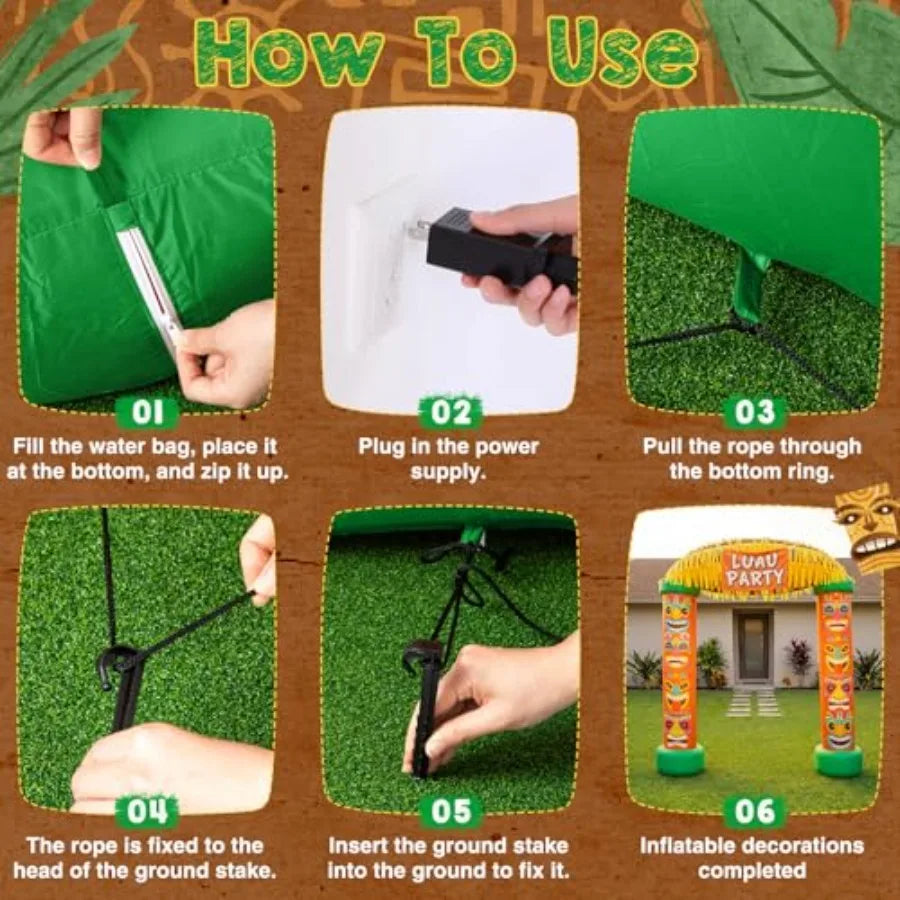 How To Use

01

Fill the water bag, place it at the bottom, and zip it up.

02

Plug in the power supply.

03

Pull the rope through the bottom ring.

04

The rope is fixed to the head of the ground stake.

05

Insert the ground stake into the ground to fix it.

LUAU PARTY

06

Inflatable decorations completed